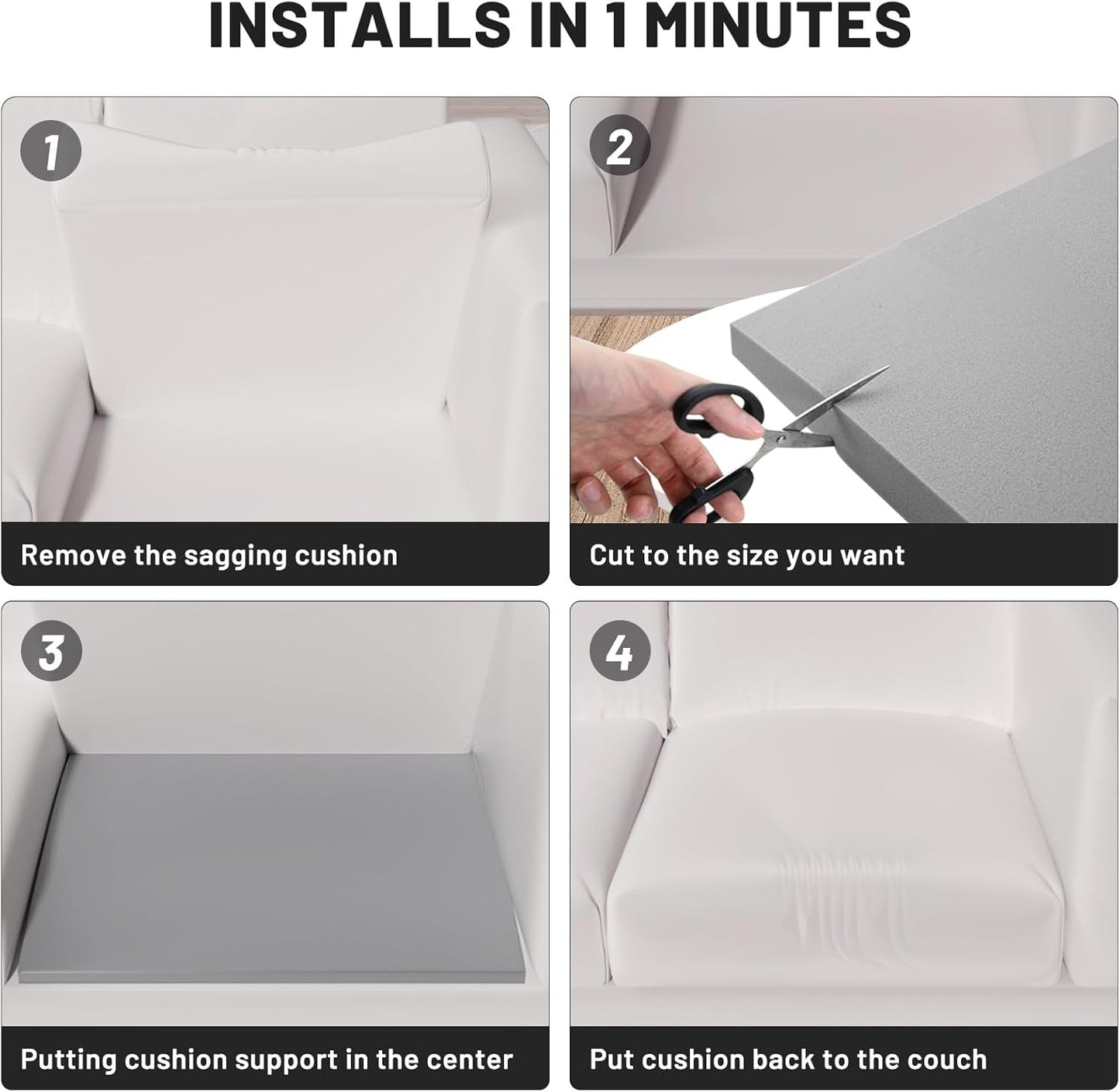 INSTALLS IN 1 MINUTES

1

Remove the sagging cushion

2

Cut to the size you want

3

Putting cushion support in the center

4

Put cushion back to the couch