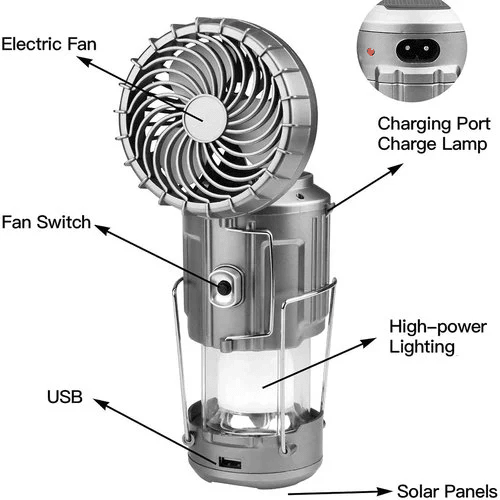 Electric Fan

Charging Port
Charge Lamp

Fan Switch

High-power
Lighting

USB

Solar Panels