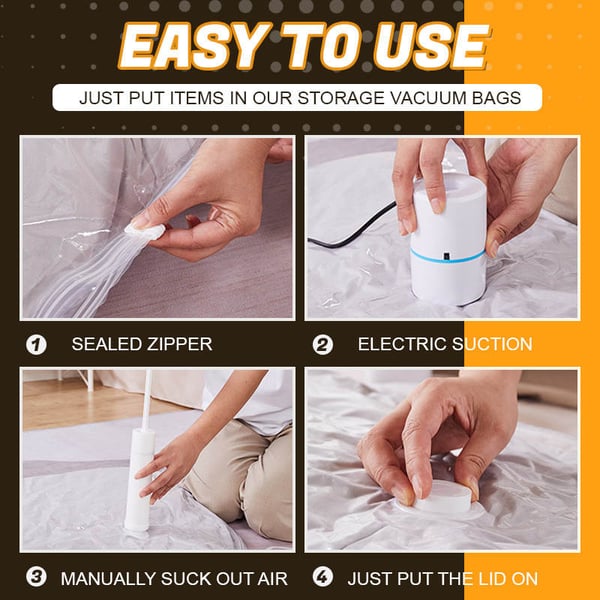 EASY TO USE

JUST PUT ITEMS IN OUR STORAGE VACUUM BAGS

1 SEALED ZIPPER

2 ELECTRIC SUCTION

3 MANUALLY SUCK OUT AIR

4 JUST PUT THE LID ON